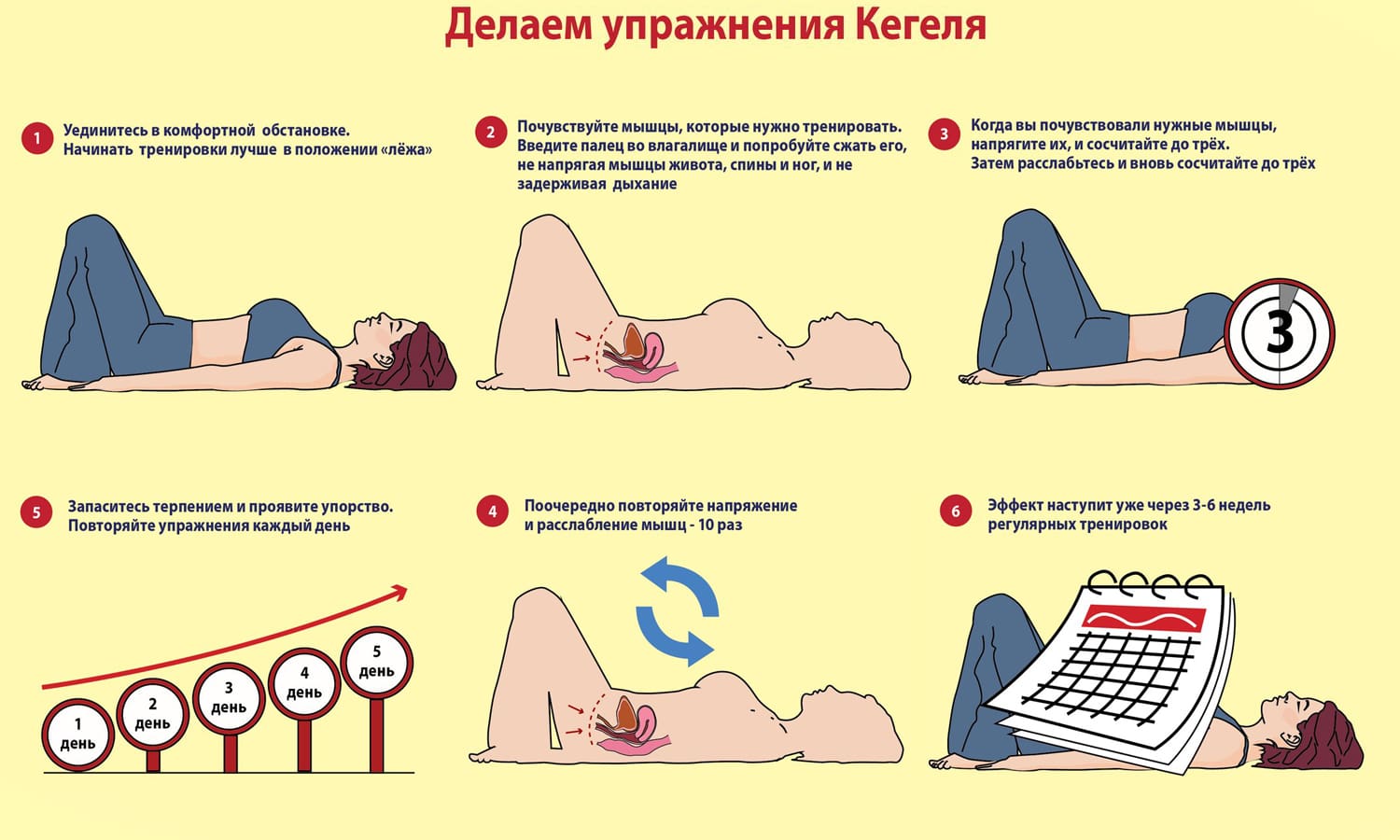 Делаем упражнения Кегеля

1 Уединитесь в комфортной обстановке. Начинать тренировки лучше в положении «лёжа»

2 Почувствуйте мышцы, которые нужно тренировать. Введите палец во влагалище и попробуйте сжать его, не напрягая мышцы живота, спины и ног, и не задерживая дыхание

3 Когда вы почувствовали нужные мышцы, напрягите их, и сосчитайте до трёх. Затем расслабьтесь и вновь сосчитайте до трёх

3

5 Запаситесь терпением и проявите упорство. Повторяйте упражнения каждый день

1 день

2 день

3 день

4 день

5 день

4 Поочередно повторяйте напряжение и расслабление мышц - 10 раз

6 Эффект наступит уже через 3-6 недель регулярных тренировок