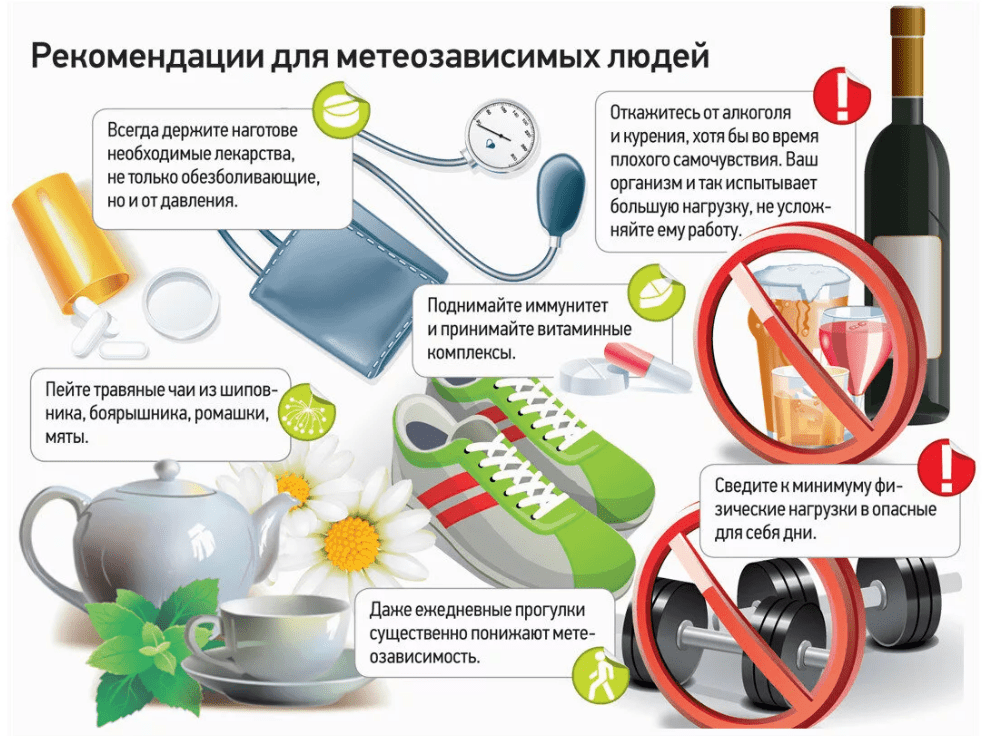 Рекомендации для метеозависимых людей

Всегда держите наготове необходимые лекарства, не только обезболивающие, но и от давления.

Откажитесь от алкоголя и курения, хотя бы во время плохого самочувствия. Ваш организм и так испытывает большую нагрузку, не усложняйте ему работу.

Поднимайте иммунитет и принимайте витаминные комплексы.

Пейте травяные чаи из шиповника, боярышника, ромашки, мяты.

Сведите к минимуму физические нагрузки в опасные для себя дни.

Даже ежедневные прогулки существенно понижают метеозависимость.