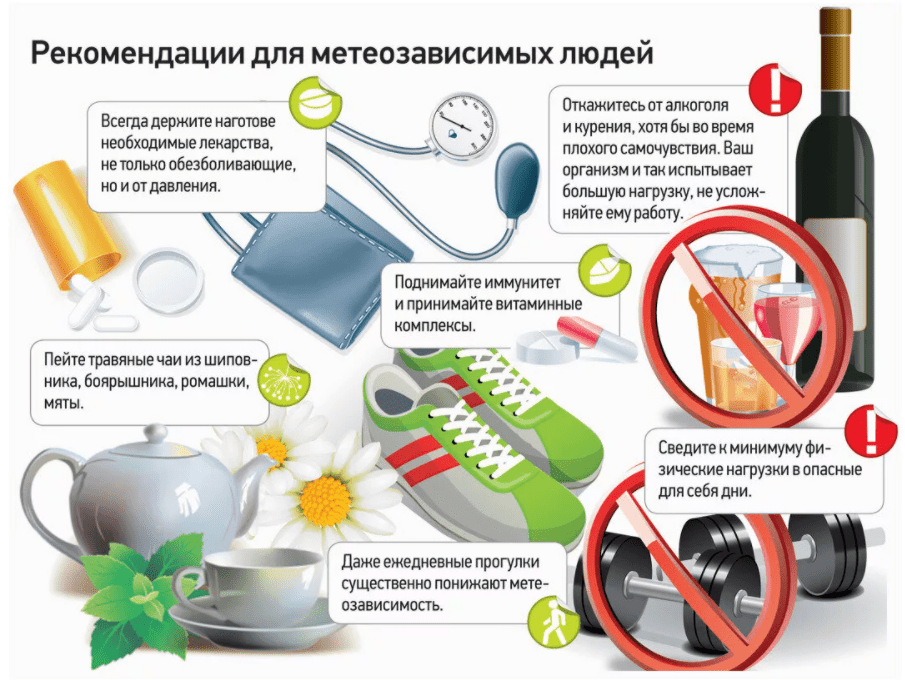 Рекомендации для метеозависимых людей

Всегда держите наготове необходимые лекарства, не только обезболивающие, но и от давления.

Откажитесь от алкоголя и курения, хотя бы во время плохого самочувствия. Ваш организм и так испытывает большую нагрузку, не усложняйте ему работу.

Поднимайте иммунитет и принимайте витаминные комплексы.

Пейте травяные чаи из шиповника, боярышника, ромашки, мяты.

Сведите к минимуму физические нагрузки в опасные для себя дни.

Даже ежедневные прогулки существенно понижают метеозависимость.